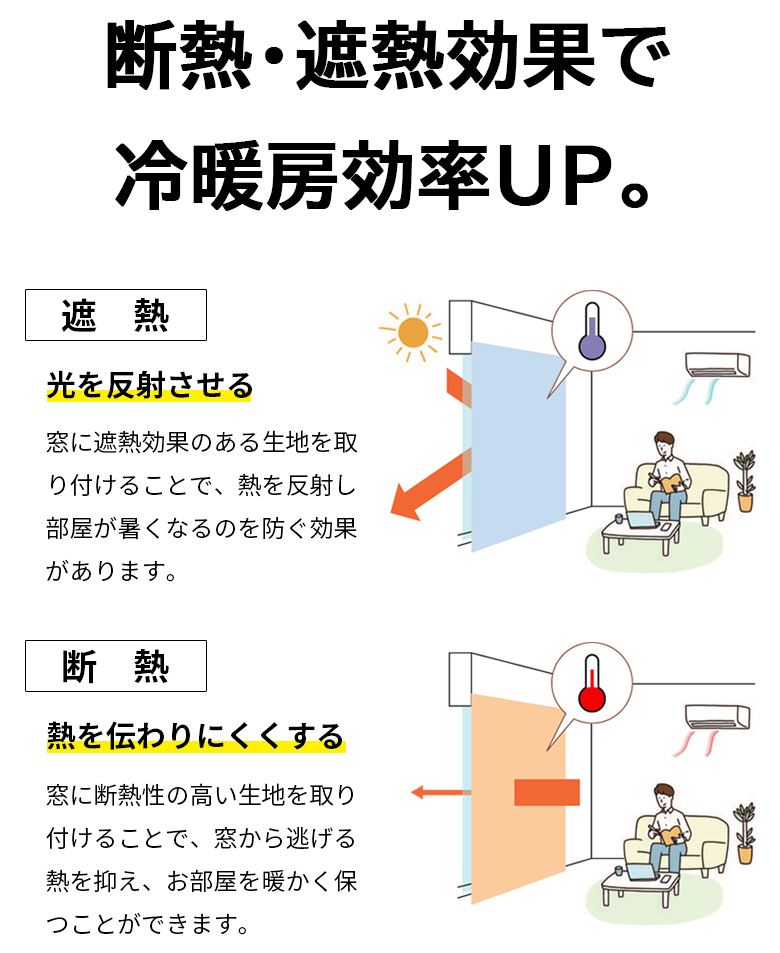 断熱・遮熱効果で
冷暖房効率UP。

遮　熱

光を反射させる

窓に遮熱効果のある生地を取り付けることで、熱を反射し部屋が暑くなるのを防ぐ効果があります。

断　熱

熱を伝わりにくくする

窓に断熱性の高い生地を取り付けることで、窓から逃げる熱を抑え、お部屋を暖かく保つことができます。