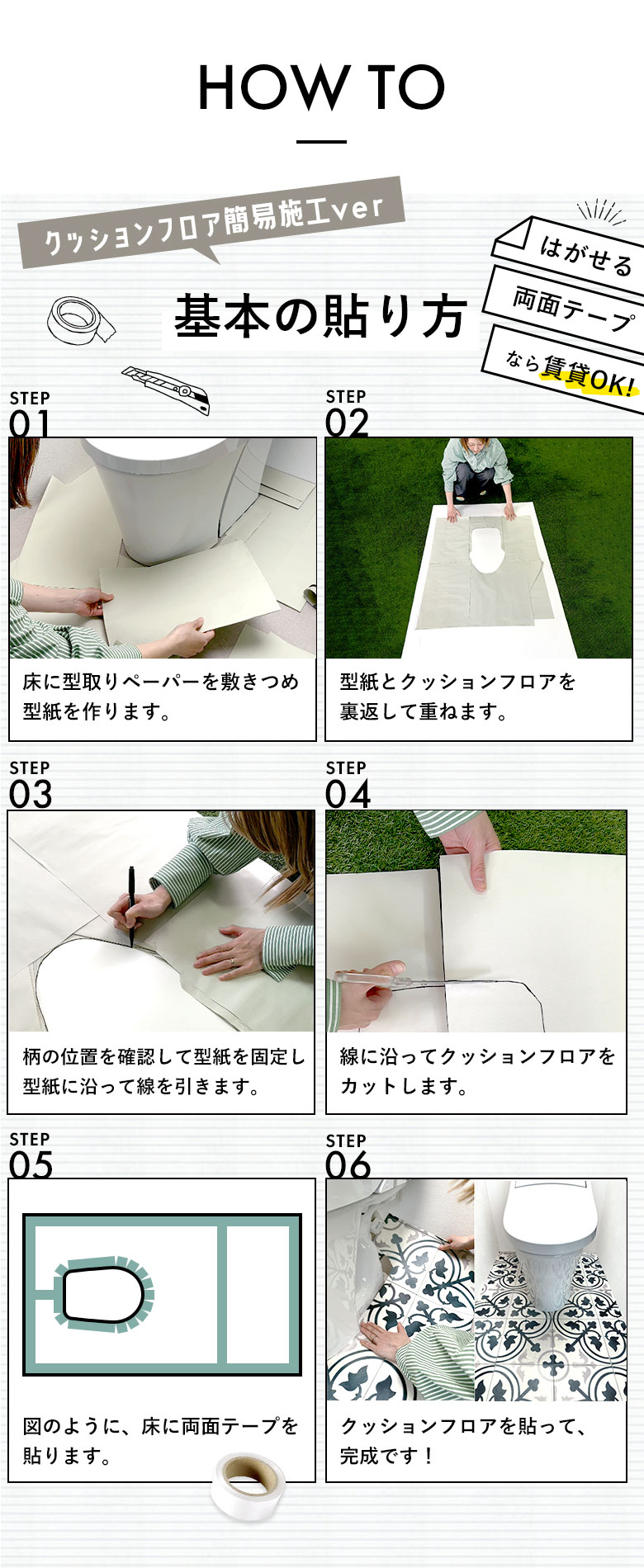 HOW TO

クッションフロア簡易施工ver

基本の貼り方

はがせる
両面テープ
なら賃貸OK!

STEP
01

床に型取りペーパーを敷きつめ型紙を作ります。

STEP
02

型紙とクッションフロアを裏返して重ねます。

STEP
03

柄の位置を確認して型紙を固定し型紙に沿って線を引きます。

STEP
04

線に沿ってクッションフロアをカットします。

STEP
05

図のように、床に両面テープを貼ります。

STEP
06

クッションフロアを貼って、完成です！