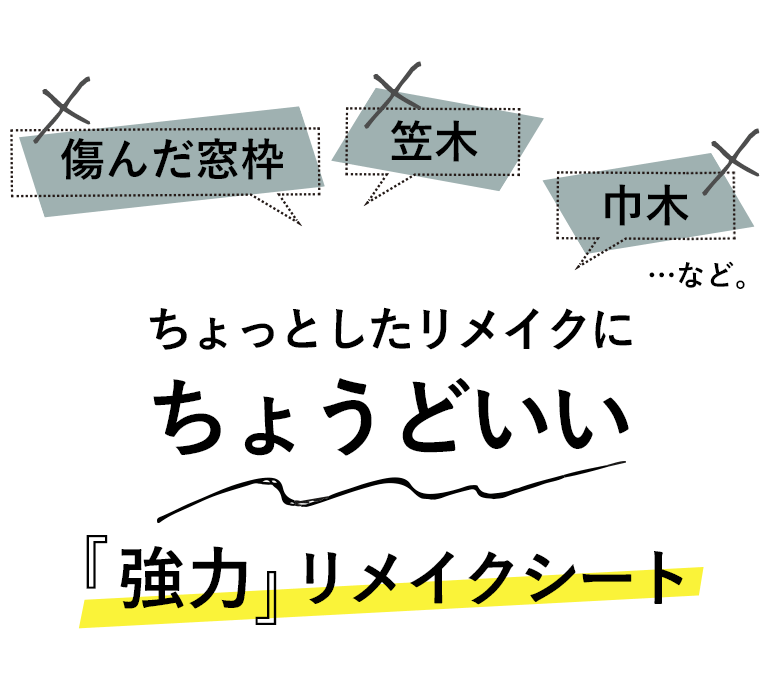 傷んだ窓枠

笠木

巾木

…など。

ちょっとしたリメイクに

ちょうどいい

『強力』リメイクシート