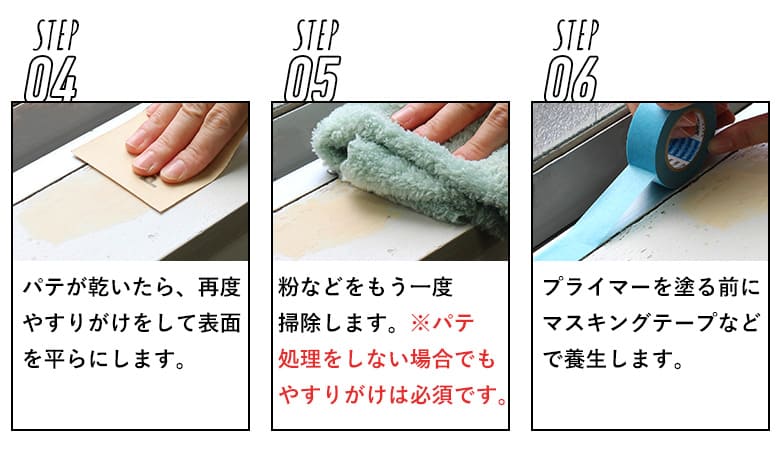 STEP
04

パテが乾いたら、再度やすりがけをして表面を平らにします。

STEP
05

粉などをもう一度掃除します。※パテ処理をしない場合でもやすりがけは必須です。

STEP
06

プライマーを塗る前にマスキングテープなどで養生します。