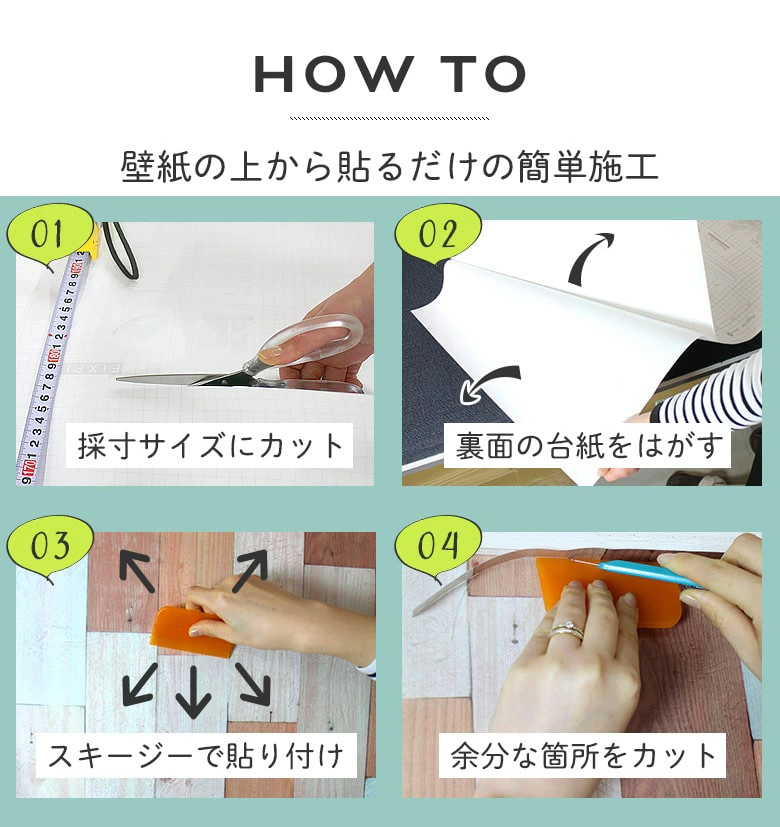 HOW TO

壁紙の上から貼るだけの簡単施工

01

採寸サイズにカット

02

裏面の台紙をはがす

03

スキージーで貼り付け

04

余分な箇所をカット