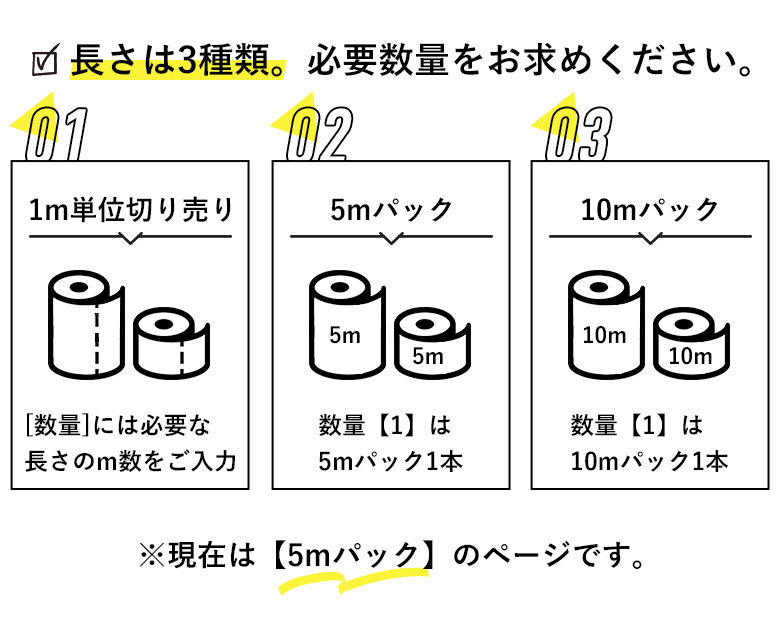 ☑ 長さは3種類。必要数量をお求めください。

01

1m単位切り売り

[数量]には必要な長さのm数をご入力

02

5mパック

5m

5m

数量【1】は
5mパック1本

03

10mパック

10m

10m

数量【1】は
10mパック1本

※現在は【5mパック】のページです。